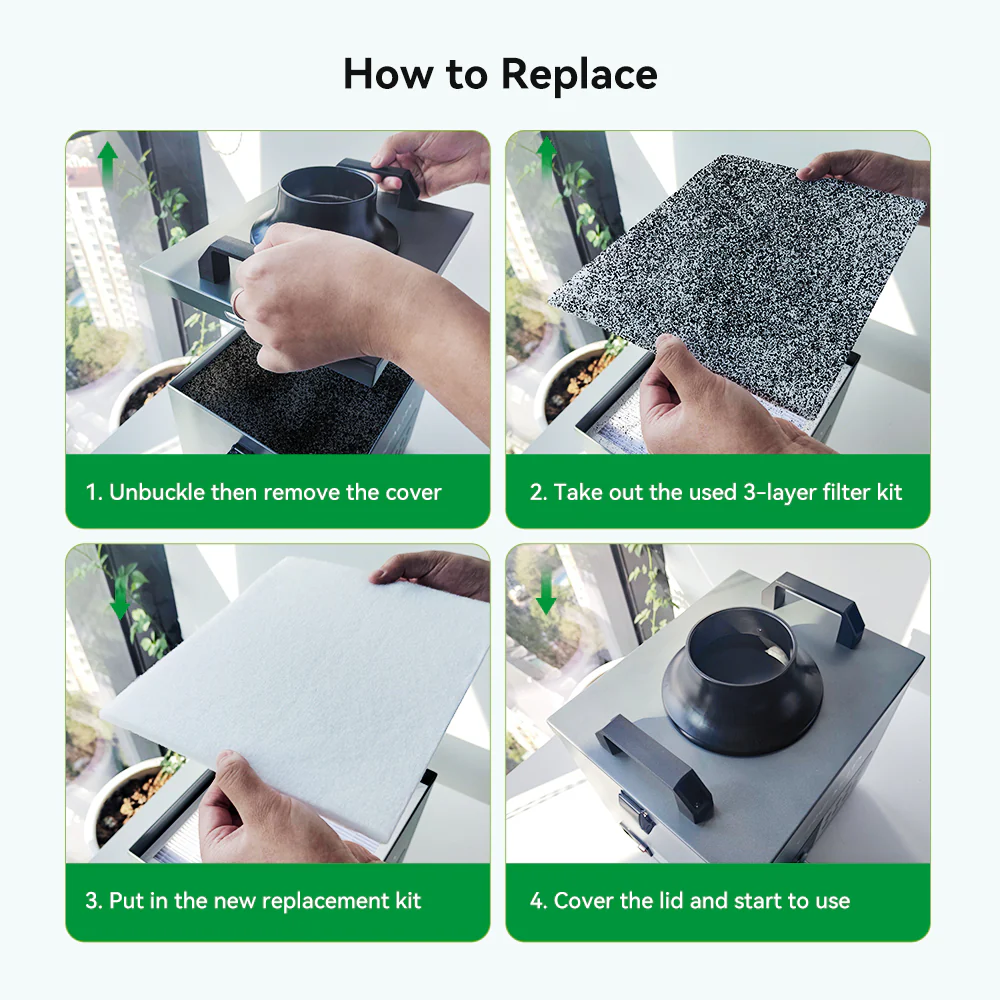 How to Replace

1. Unbuckle then remove the cover

2. Take out the used 3-layer filter kit

3. Put in the new replacement kit

4. Cover the lid and start to use